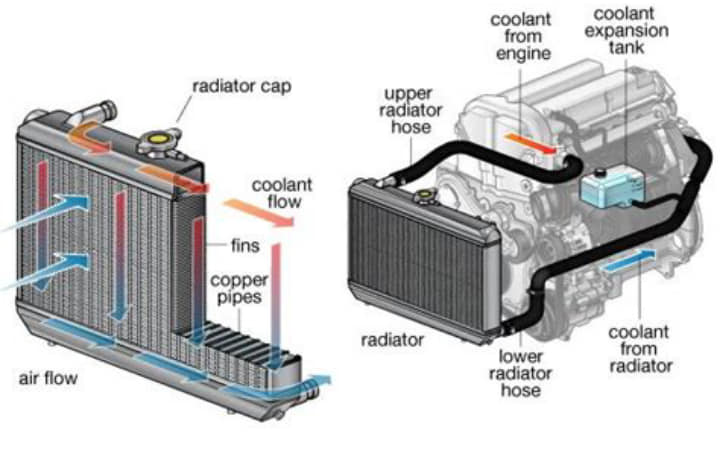 radiator cap

coolant flow

fins

copper pipes

air flow

coolant from engine

coolant expansion tank

upper radiator hose

radiator

lower radiator hose

coolant from radiator