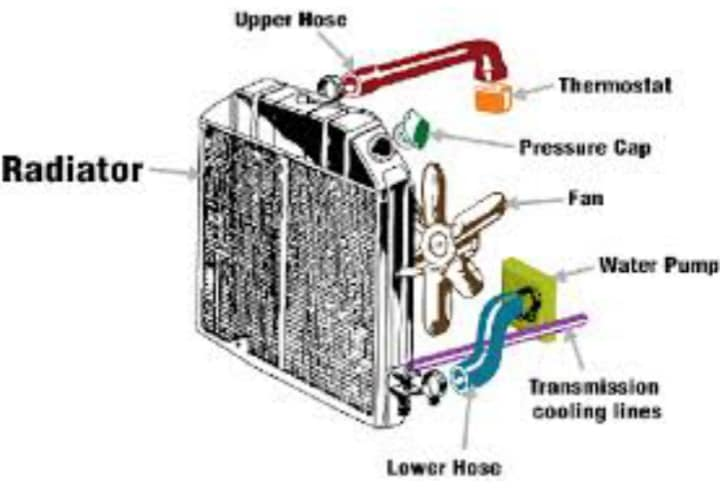 Upper Hose

Thermostat

Pressure Cap

Radiator

Fan

Water Pump

Transmission cooling lines

Lower Hose